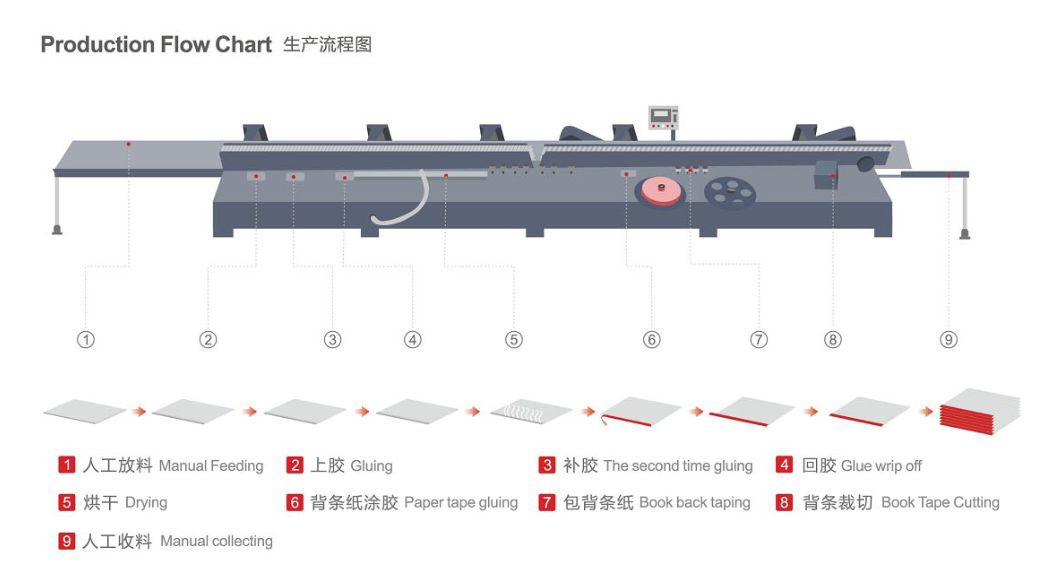 Production Flow Chart 生产流程图

① ② ③ ④ ⑤ ⑥ ⑦ ⑧ ⑨

1 人工放料 Manual Feeding
2 上胶 Gluing
3 补胶 The second time gluing
4 回胶 Glue wrip off
5 烘干 Drying
6 背条纸涂胶 Paper tape gluing
7 包背条纸 Book back taping
8 背条裁切 Book Tape Cutting
9 人工收料 Manual collecting