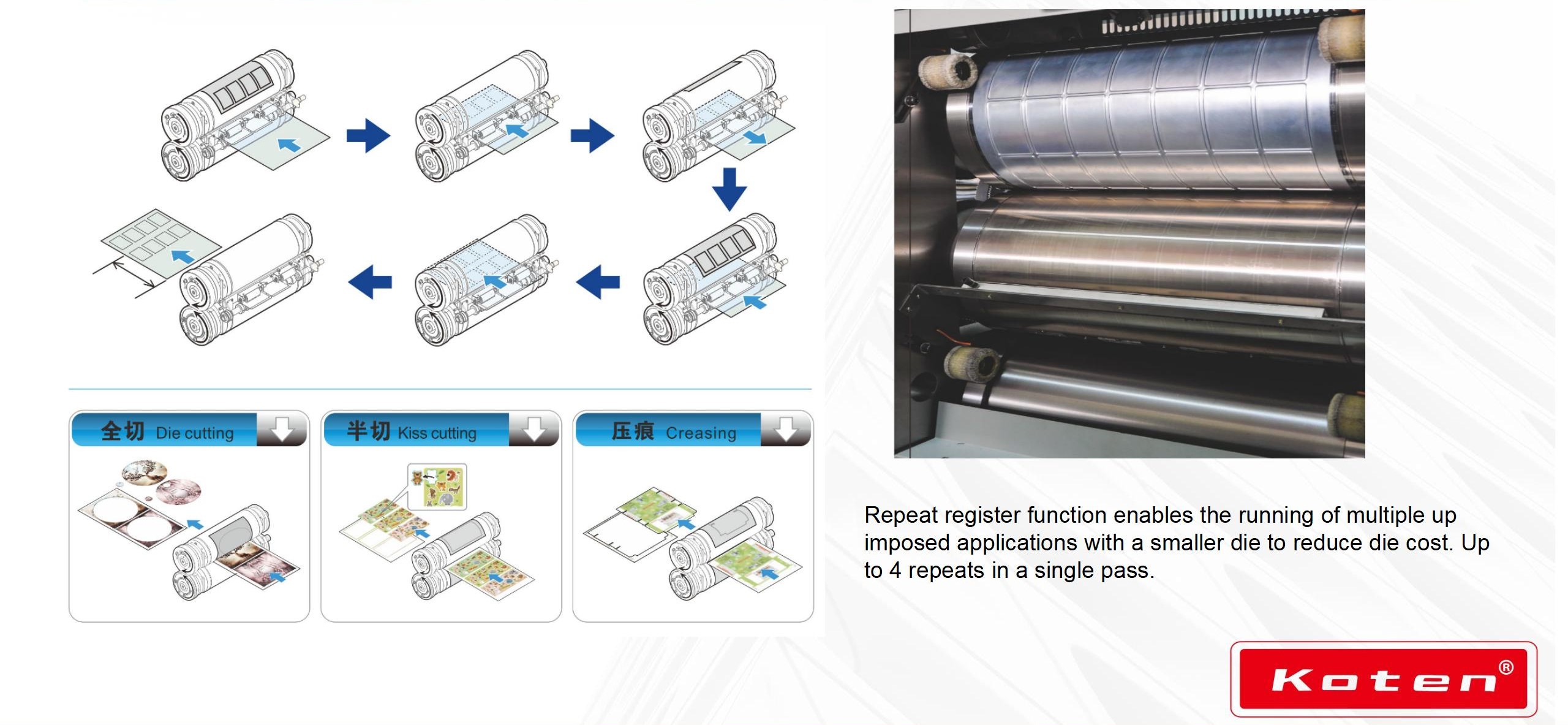 全切 Die cutting

半切 Kiss cutting

压痕 Creasing

Repeat register function enables the running of multiple up imposed applications with a smaller die to reduce die cost. Up to 4 repeats in a single pass.

Koten®